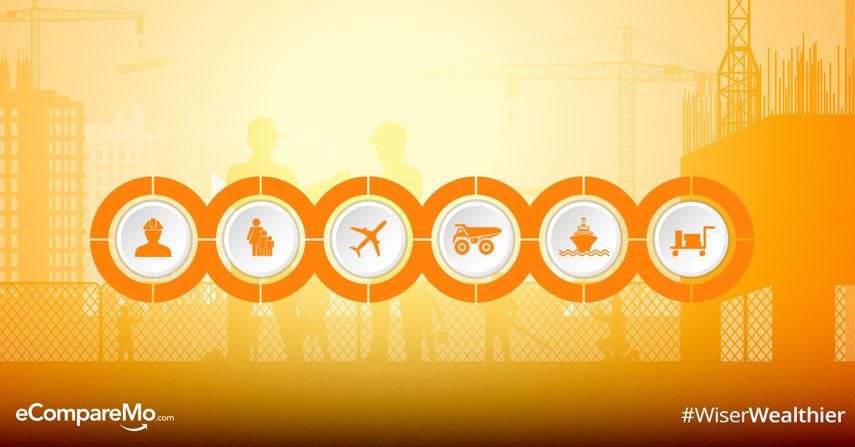 eCompareMo.com

#WiserWealthier