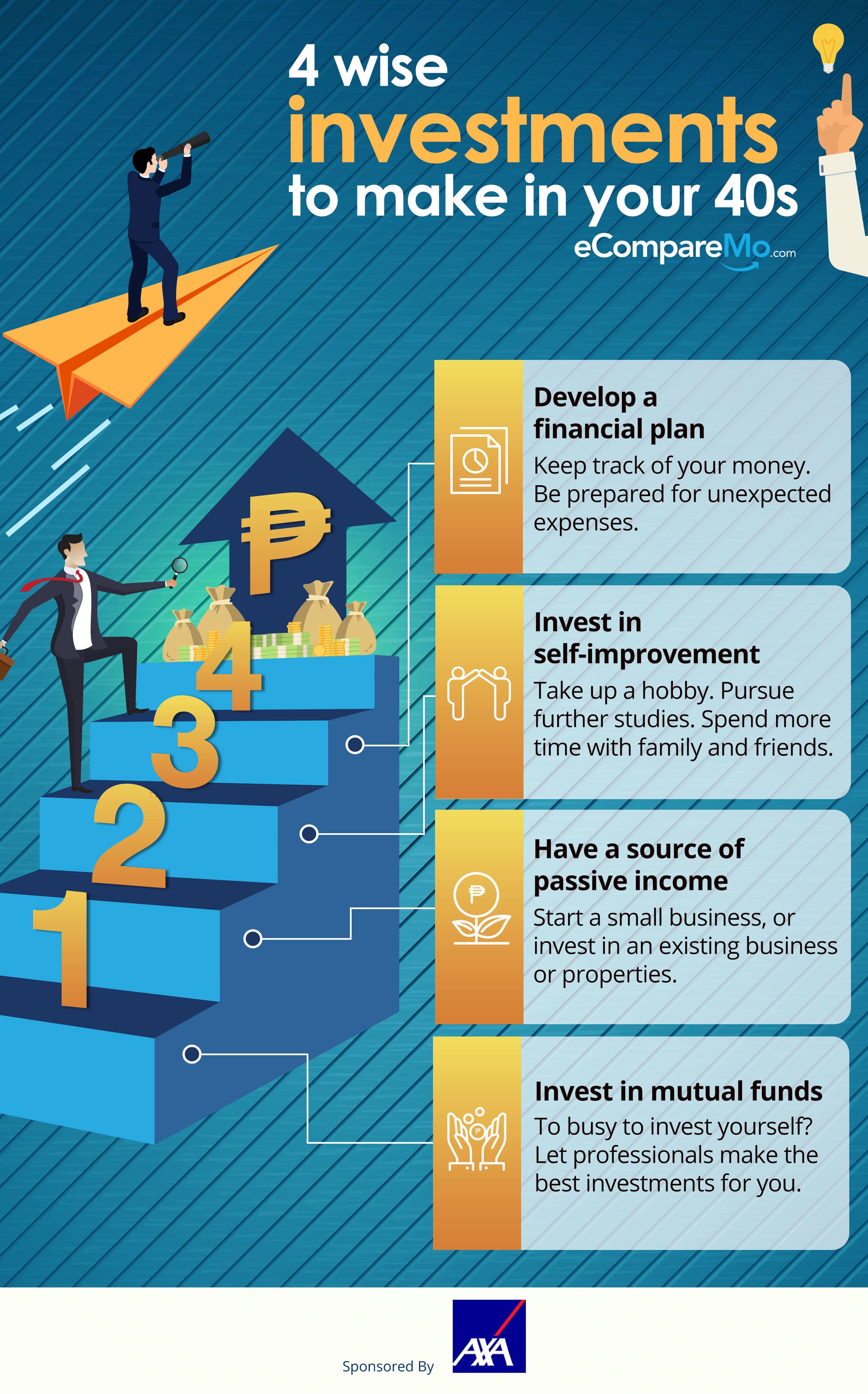 4 wise investments to make in your 40s

eCompareMo.com

₱

4

3

2

1

Develop a financial plan
Keep track of your money. Be prepared for unexpected expenses.

Invest in self-improvement
Take up a hobby. Pursue further studies. Spend more time with family and friends.

Have a source of passive income
Start a small business, or invest in an existing business or properties.

Invest in mutual funds
To busy to invest yourself? Let professionals make the best investments for you.

Sponsored By AXA