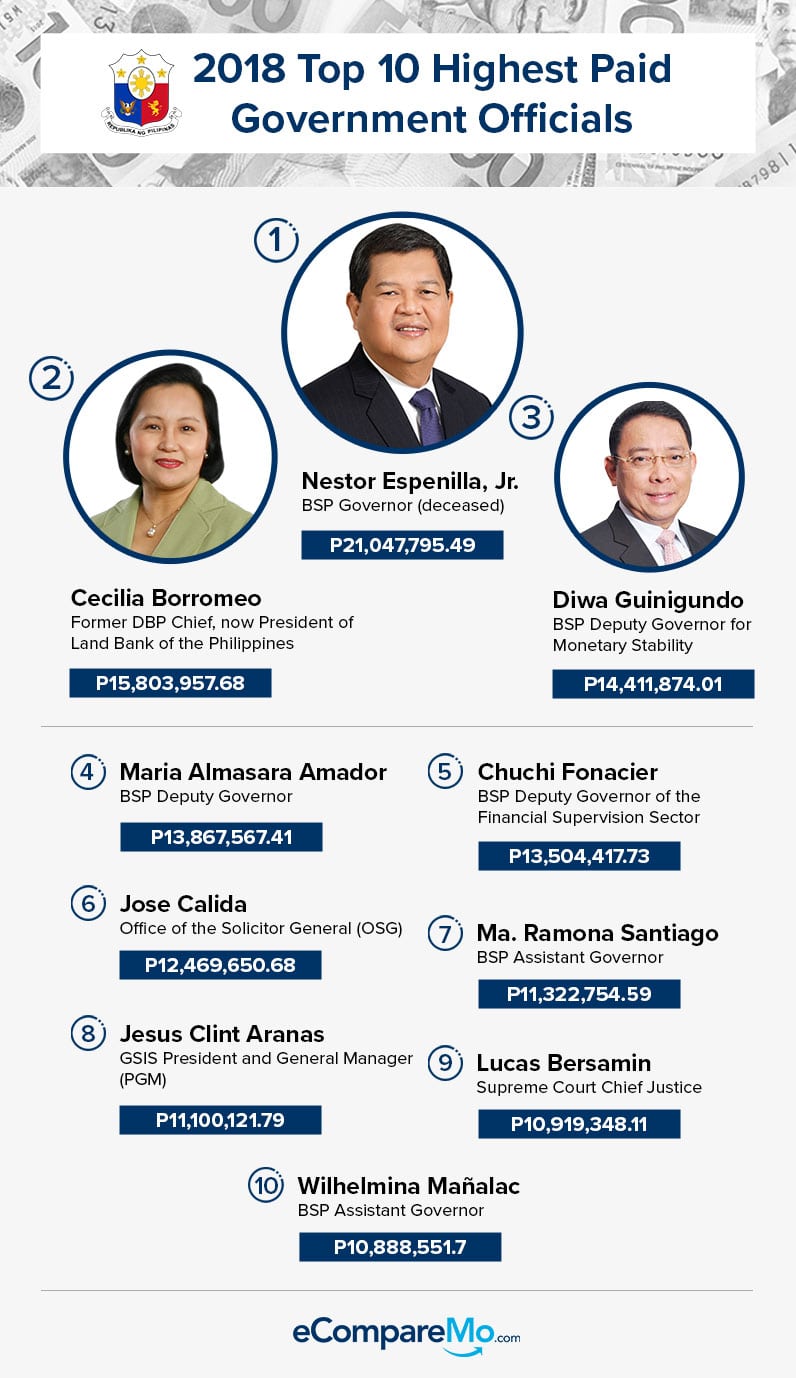 REPUBLIKA NG PILIPINAS

2018 Top 10 Highest Paid Government Officials

1
Nestor Espenilla, Jr.
BSP Governor (deceased)
P21,047,795.49

2
Cecilia Borromeo
Former DBP Chief, now President of Land Bank of the Philippines
P15,803,957.68

3
Diwa Guinigundo
BSP Deputy Governor for Monetary Stability
P14,411,874.01

4
Maria Almasara Amador
BSP Deputy Governor
P13,867,567.41

5
Chuchi Fonacier
BSP Deputy Governor of the Financial Supervision Sector
P13,504,417.73

6
Jose Calida
Office of the Solicitor General (OSG)
P12,469,650.68

7
Ma. Ramona Santiago
BSP Assistant Governor
P11,322,754.59

8
Jesus Clint Aranas
GSIS President and General Manager (PGM)
P11,100,121.79

9
Lucas Bersamin
Supreme Court Chief Justice
P10,919,348.11

10
Wilhelmina Mañalac
BSP Assistant Governor
P10,888,551.7

eCompareMo.com