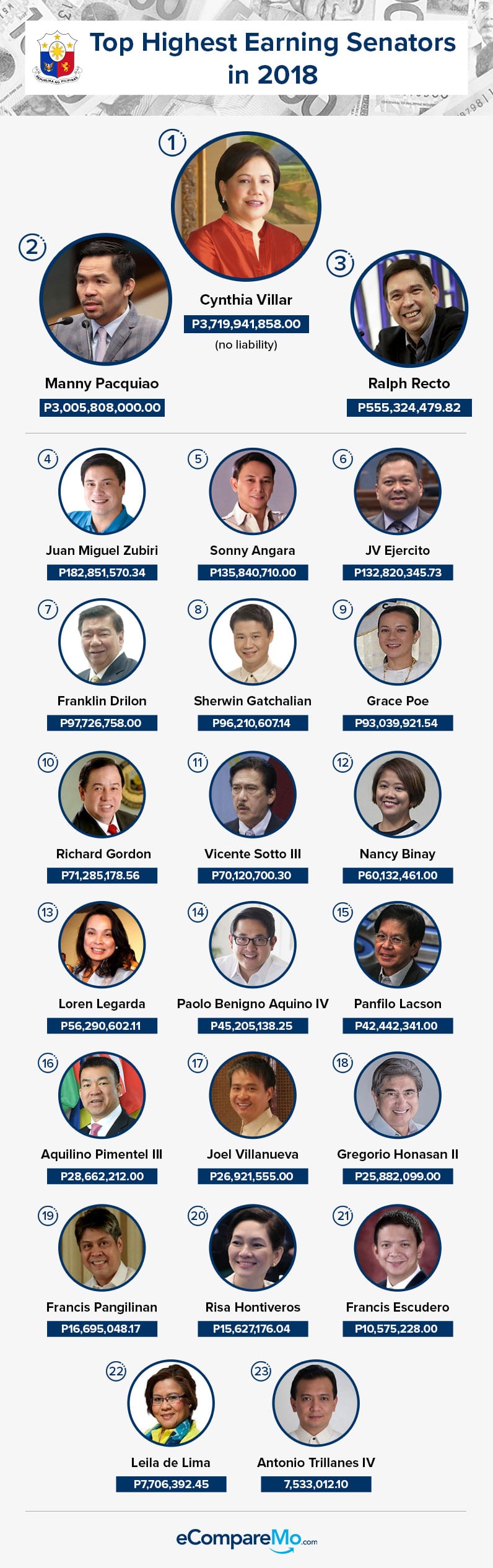 REPUBLIKA NG PILIPINAS

Top Highest Earning Senators in 2018

1
Cynthia Villar
P3,719,941,858.00
(no liability)

2
Manny Pacquiao
P3,005,808,000.00

3
Ralph Recto
P555,324,479.82

4
Juan Miguel Zubiri
P182,851,570.34

5
Sonny Angara
P135,840,710.00

6
JV Ejercito
P132,820,345.73

7
Franklin Drilon
P97,726,758.00

8
Sherwin Gatchalian
P96,210,607.14

9
Grace Poe
P93,039,921.54

10
Richard Gordon
P71,285,178.56

11
Vicente Sotto III
P70,120,700.30

12
Nancy Binay
P60,132,461.00

13
Loren Legarda
P56,290,602.11

14
Paolo Benigno Aquino IV
P45,205,138.25

15
Panfilo Lacson
P42,442,341.00

16
Aquilino Pimentel III
P28,662,212.00

17
Joel Villanueva
P26,921,555.00

18
Gregorio Honasan II
P25,882,099.00

19
Francis Pangilinan
P16,695,048.17

20
Risa Hontiveros
P15,627,176.04

21
Francis Escudero
P10,575,228.00

22
Leila de Lima
P7,706,392.45

23
Antonio Trillanes IV
7,533,012.10

eCompareMo.com