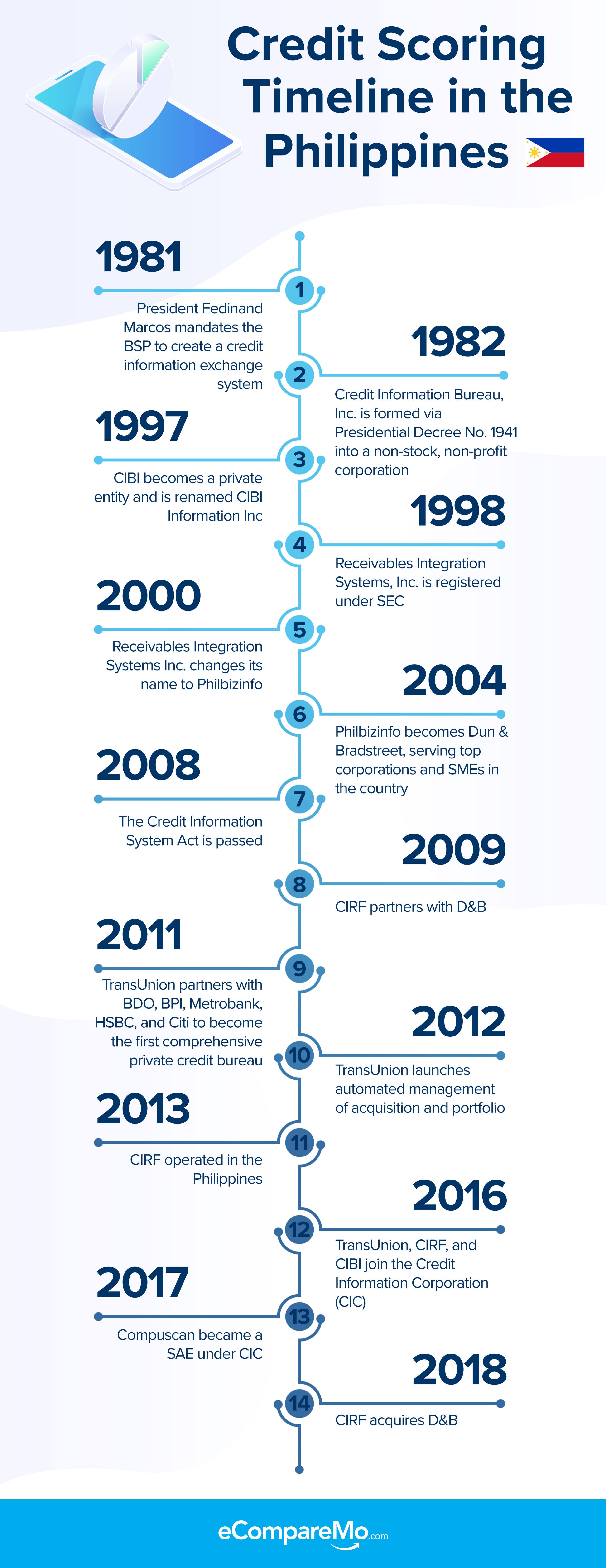 Credit Scoring Timeline in the Philippines

1981
1
President Fedinand Marcos mandates the BSP to create a credit information exchange system

1982
2
Credit Information Bureau, Inc. is formed via Presidential Decree No. 1941 into a non-stock, non-profit corporation

1997
3
CIBI becomes a private entity and is renamed CIBI Information Inc

1998
4
Receivables Integration Systems, Inc. is registered under SEC

2000
5
Receivables Integration Systems Inc. changes its name to Philbizinfo

2004
6
Philbizinfo becomes Dun & Bradstreet, serving top corporations and SMEs in the country

2008
7
The Credit Information System Act is passed

2009
8
CIRF partners with D&B

2011
9
TransUnion partners with BDO, BPI, Metrobank, HSBC, and Citi to become the first comprehensive private credit bureau

2012
10
TransUnion launches automated management of acquisition and portfolio

2013
11
CIRF operated in the Philippines

2016
12
TransUnion, CIRF, and CIBI join the Credit Information Corporation (CIC)

2017
13
Compuscan became a SAE under CIC

2018
14
CIRF acquires D&B

eCompareMo.com