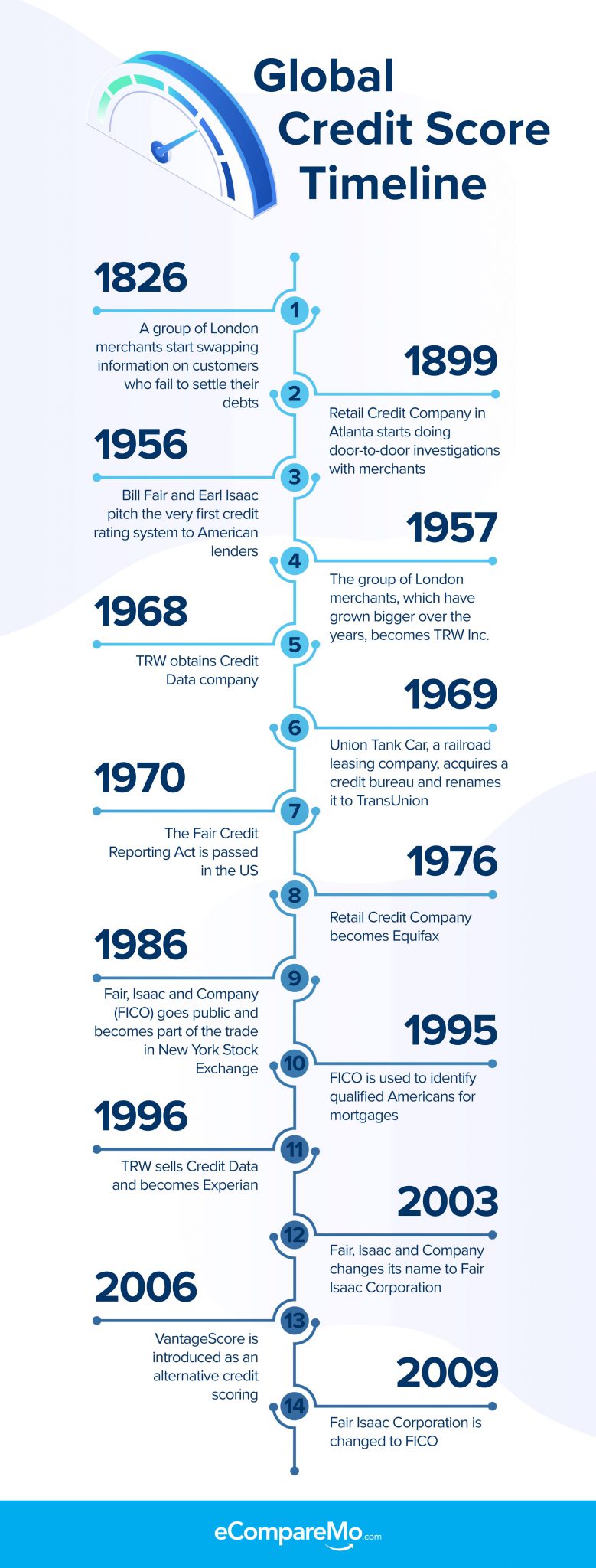 Global Credit Score Timeline

1826

1

A group of London merchants start swapping information on customers who fail to settle their debts

1899

2

Retail Credit Company in Atlanta starts doing door-to-door investigations with merchants

1956

3

Bill Fair and Earl Isaac pitch the very first credit rating system to American lenders

1957

4

The group of London merchants, which have grown bigger over the years, becomes TRW Inc.

1968

5

TRW obtains Credit Data company

1969

6

Union Tank Car, a railroad leasing company, acquires a credit bureau and renames it to TransUnion

1970

7

The Fair Credit Reporting Act is passed in the US

1976

8

Retail Credit Company becomes Equifax

1986

9

Fair, Isaac and Company (FICO) goes public and becomes part of the trade in New York Stock Exchange

1995

10

FICO is used to identify qualified Americans for mortgages

1996

11

TRW sells Credit Data and becomes Experian

2003

12

Fair, Isaac and Company changes its name to Fair Isaac Corporation

2006

13

VantageScore is introduced as an alternative credit scoring

2009

14

Fair Isaac Corporation is changed to FICO

eCompareMo.com