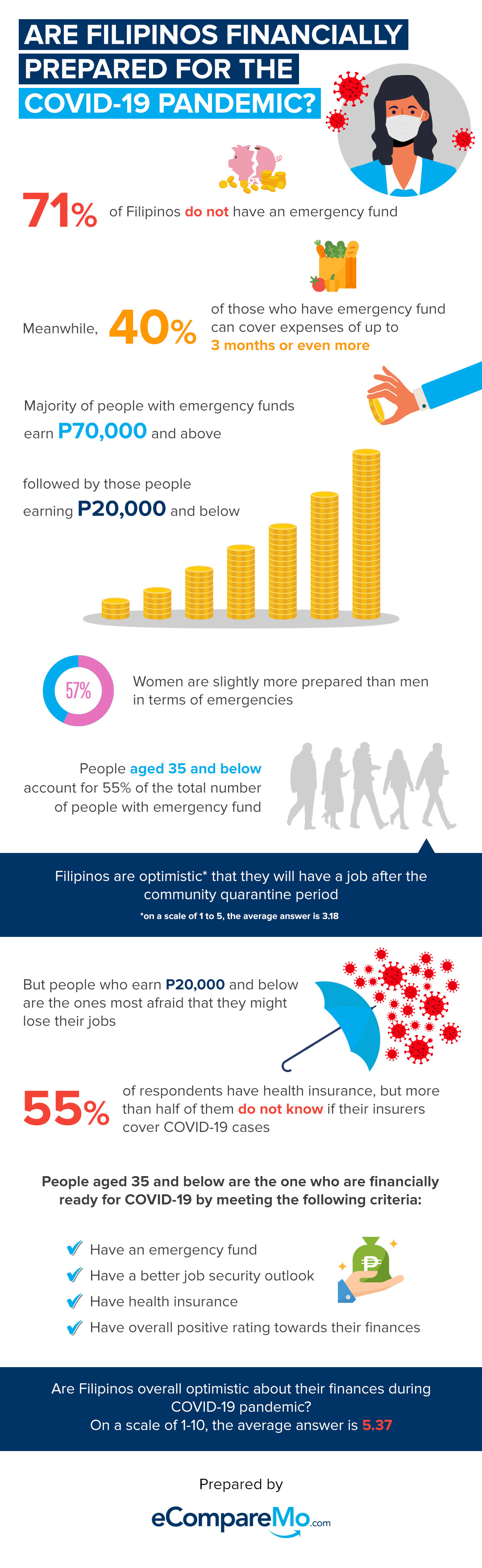 ARE FILIPINOS FINANCIALLY PREPARED FOR THE COVID-19 PANDEMIC?

71% of Filipinos do not have an emergency fund

Meanwhile, 40% of those who have emergency fund can cover expenses of up to 3 months or even more

Majority of people with emergency funds earn P70,000 and above

followed by those people earning P20,000 and below

57%

Women are slightly more prepared than men in terms of emergencies

People aged 35 and below account for 55% of the total number of people with emergency fund

Filipinos are optimistic* that they will have a job after the community quarantine period

*on a scale of 1 to 5, the average answer is 3.18

But people who earn P20,000 and below are the ones most afraid that they might lose their jobs

55% of respondents have health insurance, but more than half of them do not know if their insurers cover COVID-19 cases

People aged 35 and below are the one who are financially ready for COVID-19 by meeting the following criteria:

Have an emergency fund

Have a better job security outlook

Have health insurance

Have overall positive rating towards their finances

Are Filipinos overall optimistic about their finances during COVID-19 pandemic?
On a scale of 1-10, the average answer is 5.37

Prepared by

eCompareMo.com